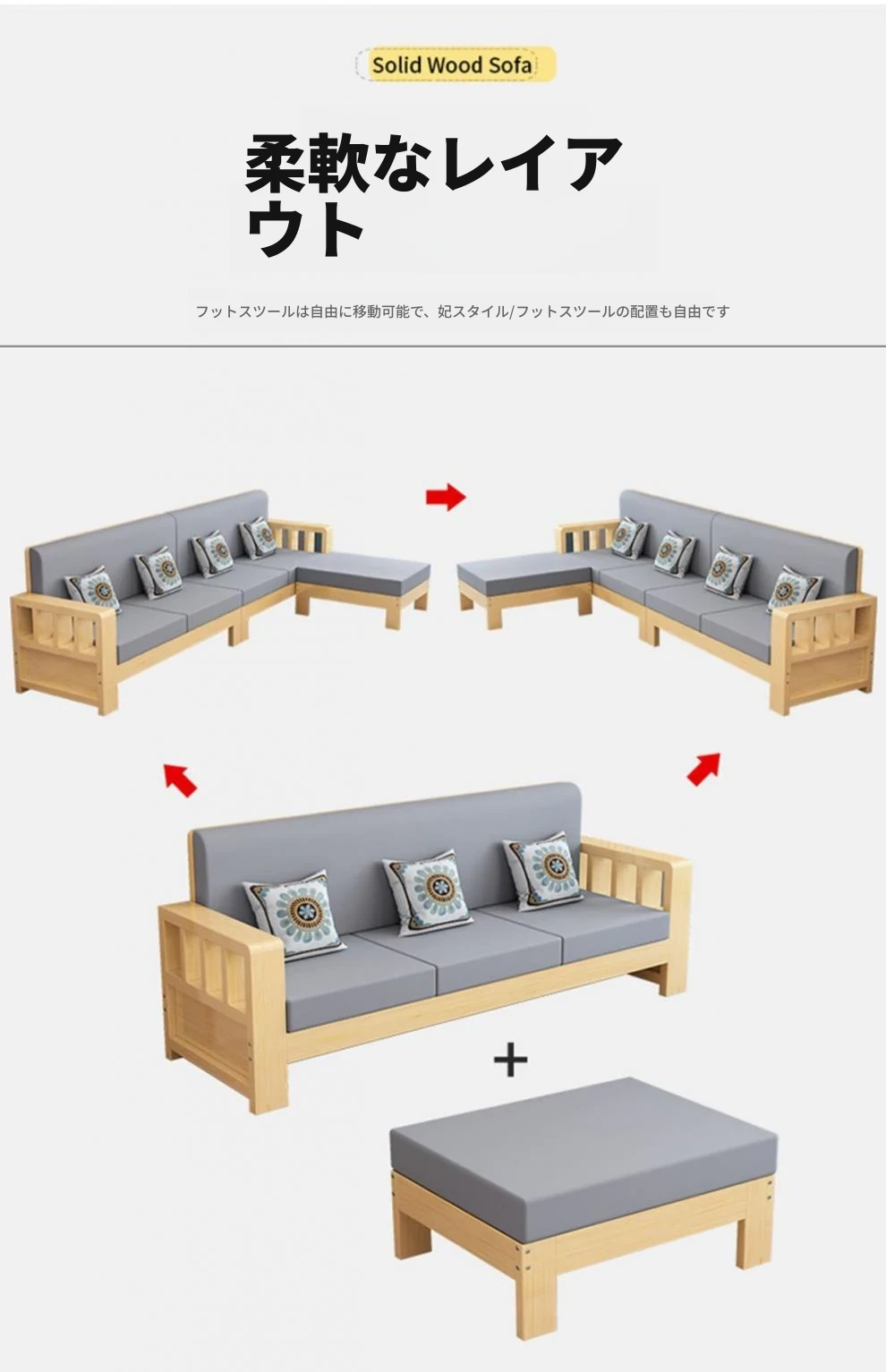 Solid Wood Sofa

柔軟なレイアウト

フットスツールは自由に移動可能で、妃スタイル/フットスツールの配置も自由です

+