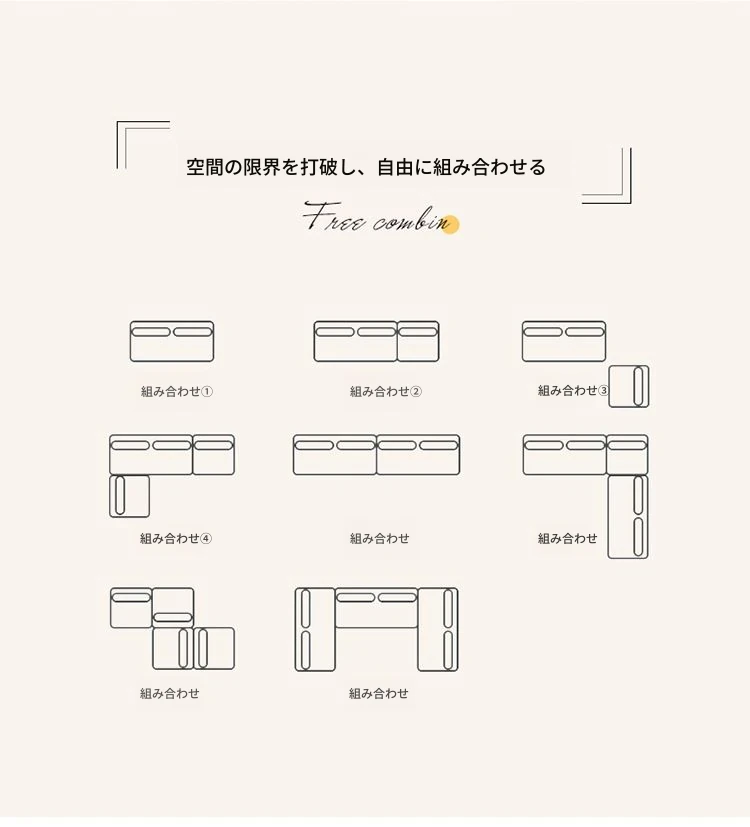 空間の限界を打破し、自由に組み合わせる

Free combin

組み合わせ①

組み合わせ②

組み合わせ③

組み合わせ④

組み合わせ

組み合わせ

組み合わせ

組み合わせ