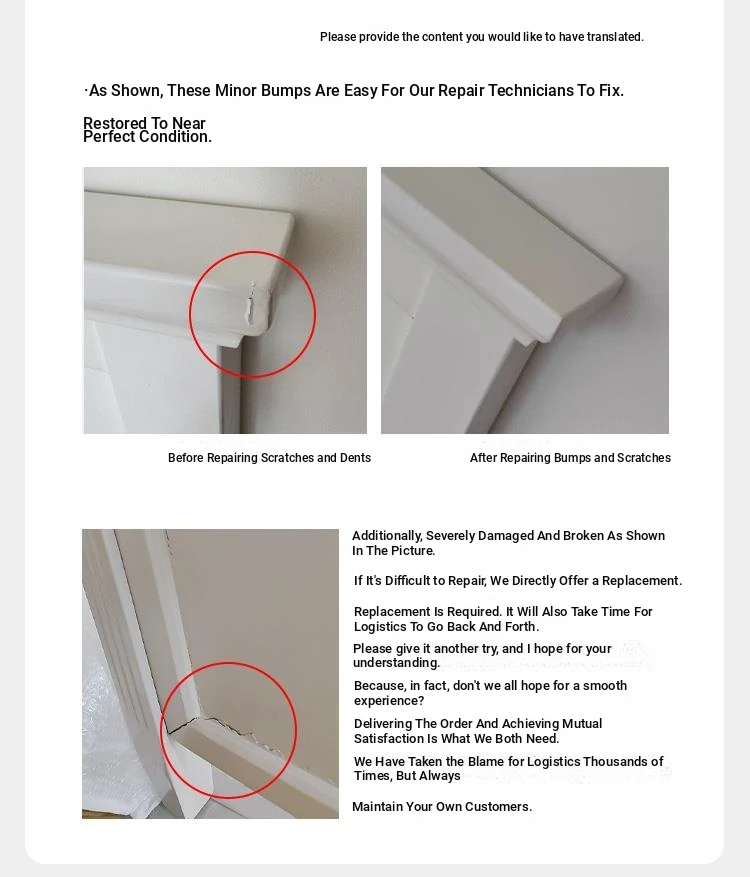 Please provide the content you would like to have translated.

·As Shown, These Minor Bumps Are Easy For Our Repair Technicians To Fix.

Restored To Near Perfect Condition.

Before Repairing Scratches and Dents

After Repairing Bumps and Scratches

Additionally, Severely Damaged And Broken As Shown In The Picture.

If It's Difficult to Repair, We Directly Offer a Replacement.

Replacement Is Required. It Will Also Take Time For Logistics To Go Back And Forth.

Please give it another try, and I hope for your understanding.

Because, in fact, don't we all hope for a smooth experience?

Delivering The Order And Achieving Mutual Satisfaction Is What We Both Need.

We Have Taken the Blame for Logistics Thousands of Times, But Always

Maintain Your Own Customers.