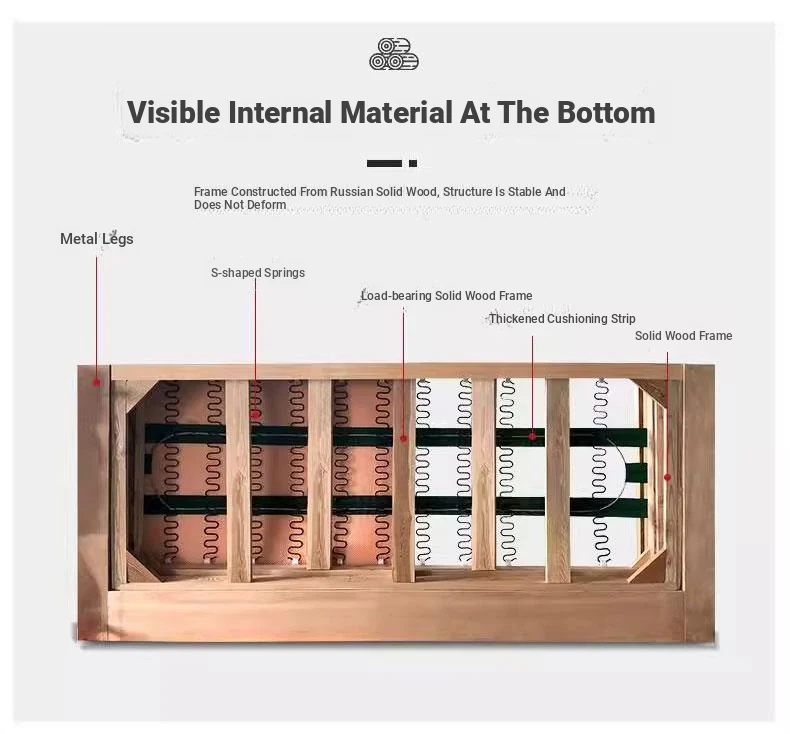 Visible Internal Material At The Bottom

Frame Constructed From Russian Solid Wood, Structure Is Stable And Does Not Deform

Metal Legs

S-shaped Springs

Load-bearing Solid Wood Frame

Thickened Cushioning Strip

Solid Wood Frame